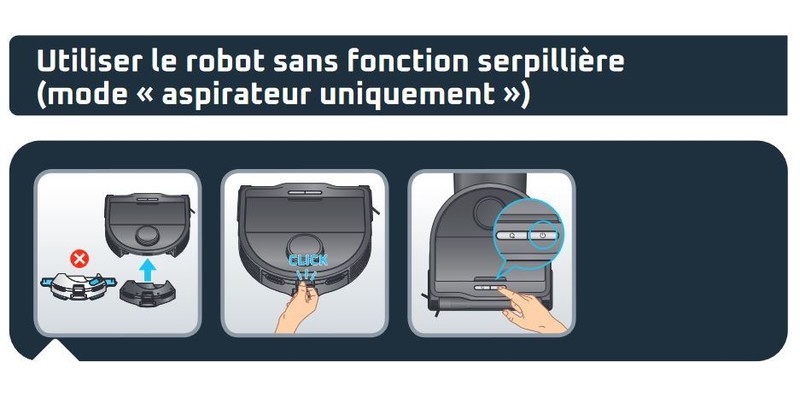 Utiliser le robot sans fonction serpillière (mode « aspirateur uniquement »)

CLICK