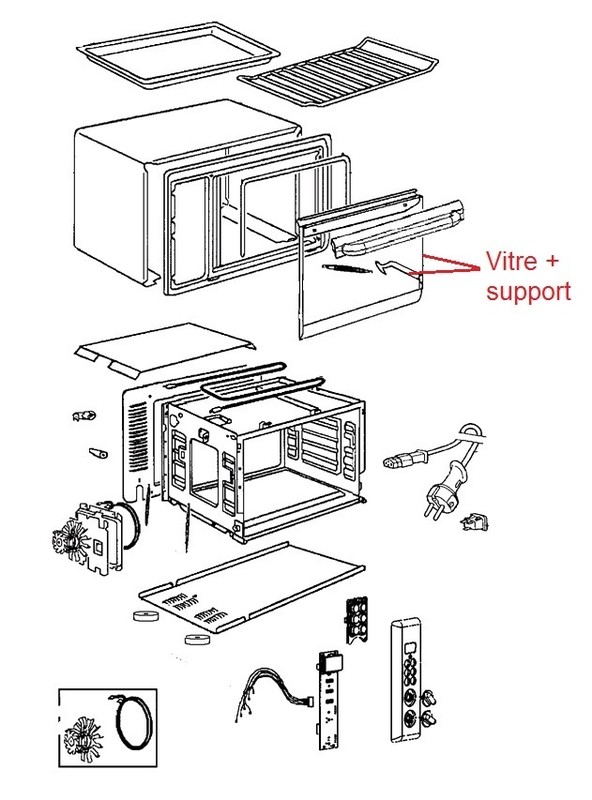 Vitre +
support