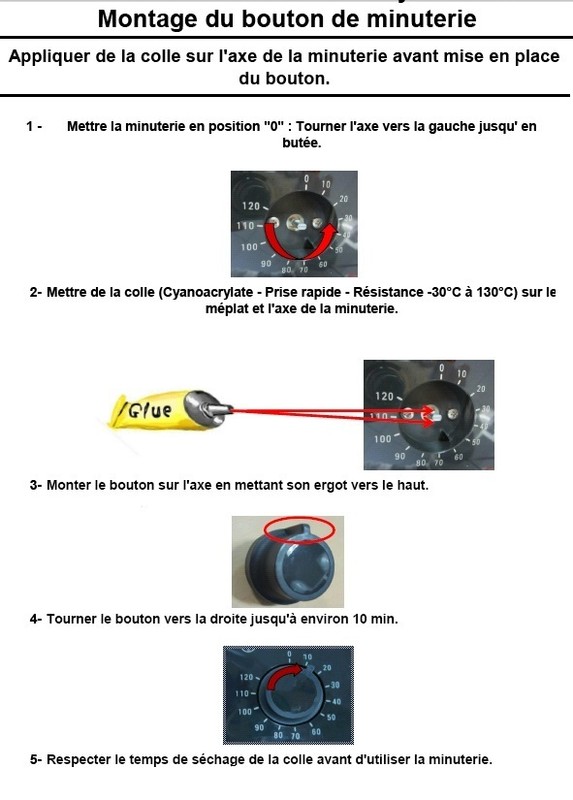 Montage du bouton de minuterie

Appliquer de la colle sur l'axe de la minuterie avant mise en place du bouton.

1 - Mettre la minuterie en position "0" : Tourner l'axe vers la gauche jusqu' en butée.

0 10 20 30 40 50 60 70 80 90 100 110 120

2- Mettre de la colle (Cyanoacrylate - Prise rapide - Résistance -30°C à 130°C) sur le méplat et l'axe de la minuterie.

Glue

0 10 20 30 40 50 60 70 80 90 100 110 120

3- Monter le bouton sur l'axe en mettant son ergot vers le haut.

4- Tourner le bouton vers la droite jusqu'à environ 10 min.

0 10 20 30 40 50 60 70 80 90 100 110 120

5- Respecter le temps de séchage de la colle avant d'utiliser la minuterie.