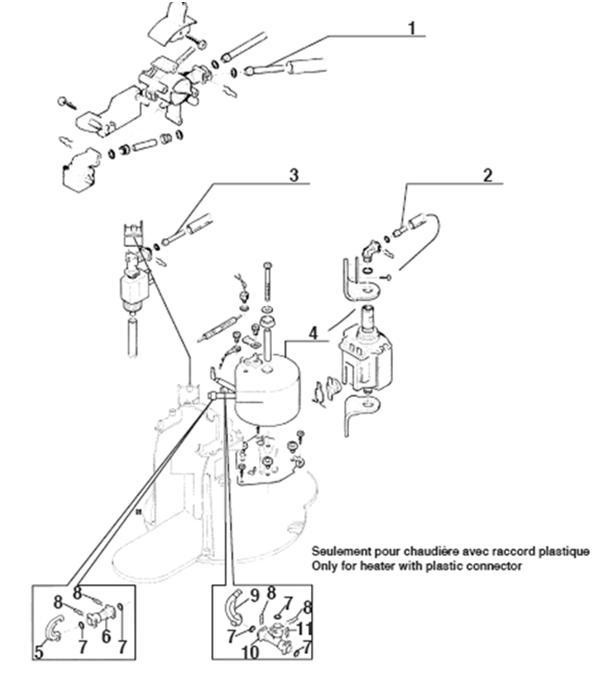 1

3

2

4

Seulement pour chaudière avec raccord plastique
Only for heater with plastic connector

8
8
5
7
6
7

9
8
7
8
7
11
10
7