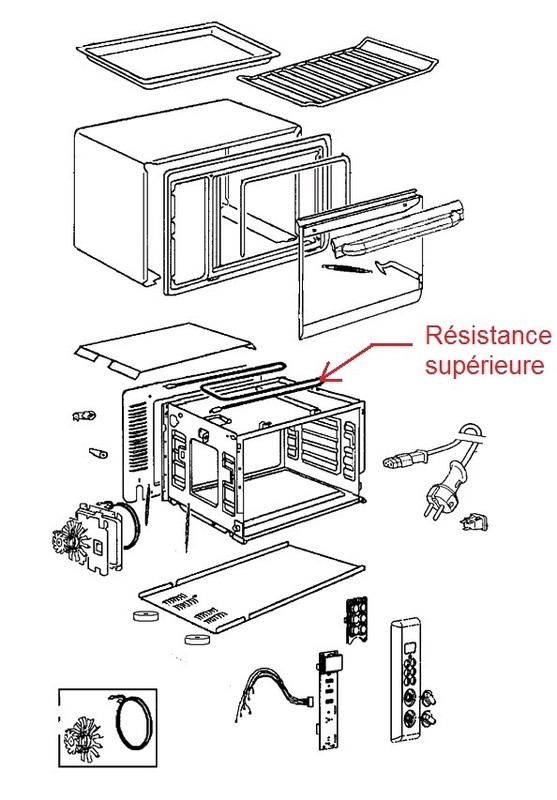 Résistance supérieure