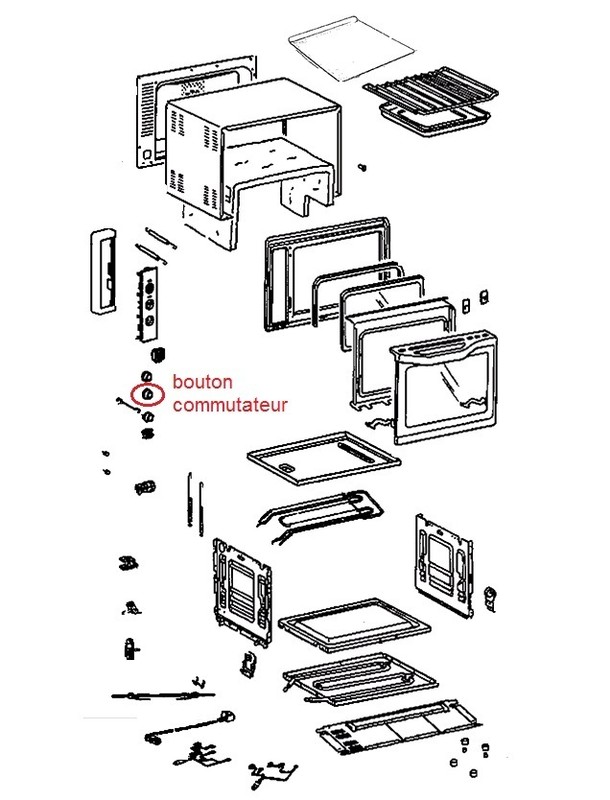 bouton
commutateur