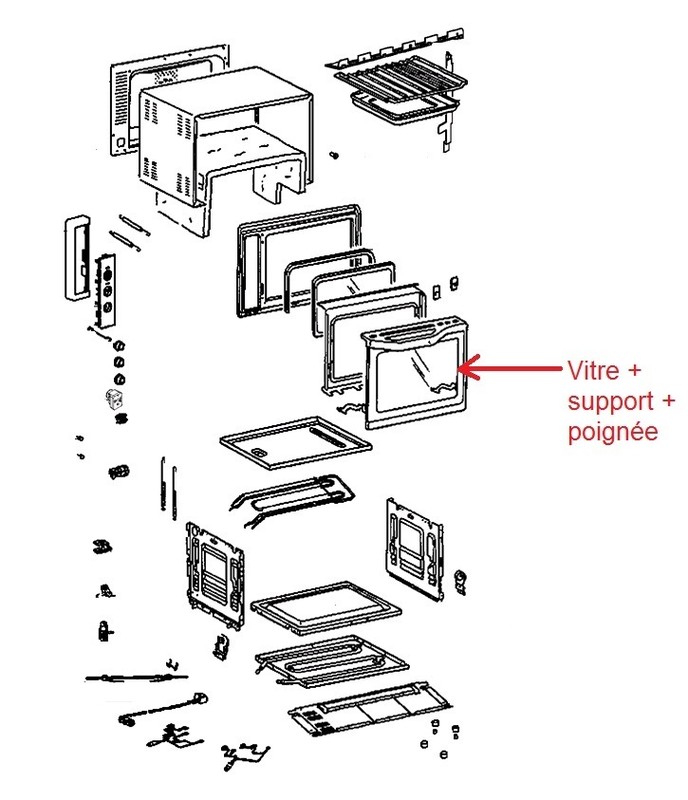 Vitre + support + poignée