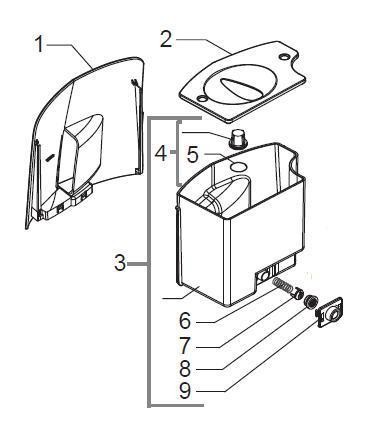 1
2
4
5
3
6
7
8
9