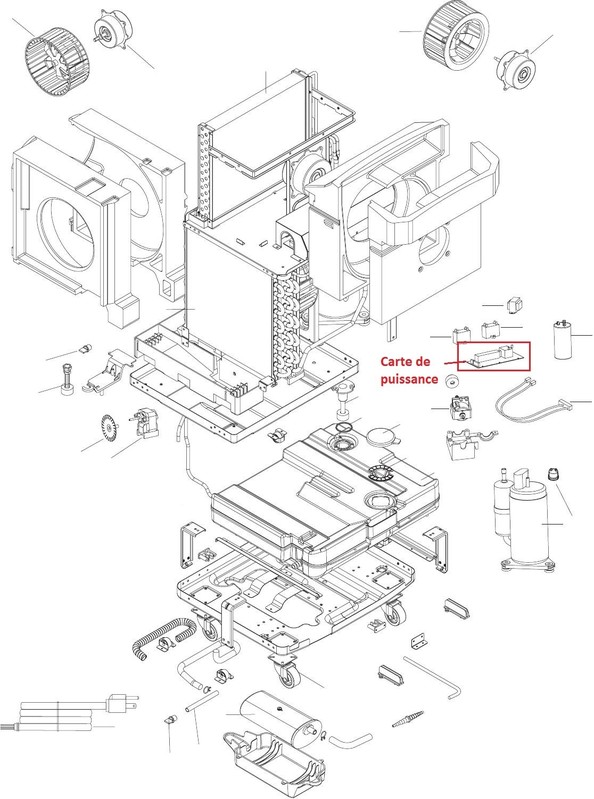 Carte de puissance