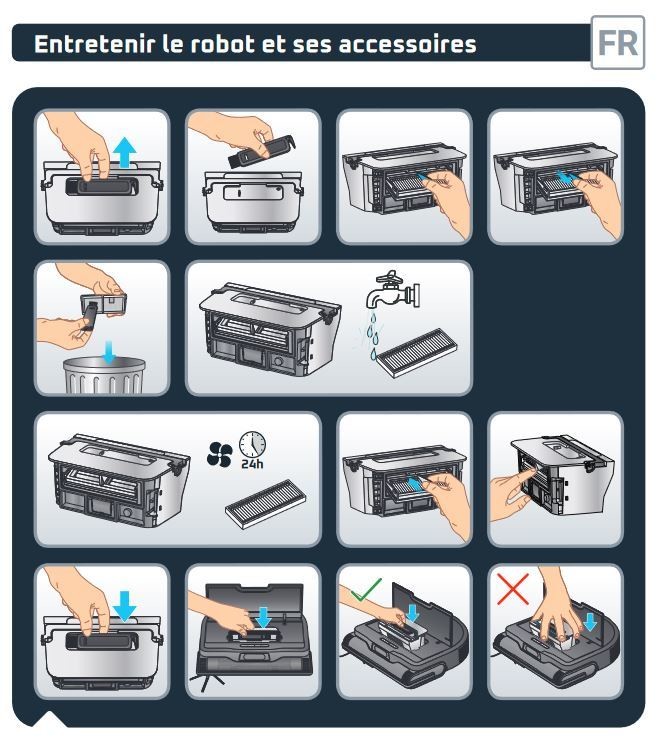 Entretenir le robot et ses accessoires

FR

24h