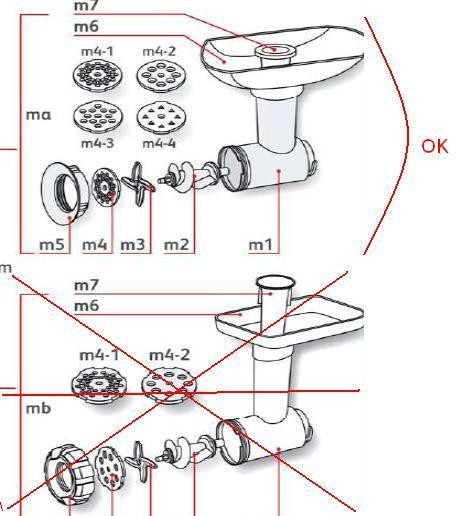 m7
m6
m4-1
m4-2
ma
m4-3
m4-4
OK
m5
m4
m3
m2
m1
m
m7
m6
m4-1
m4-2
mb