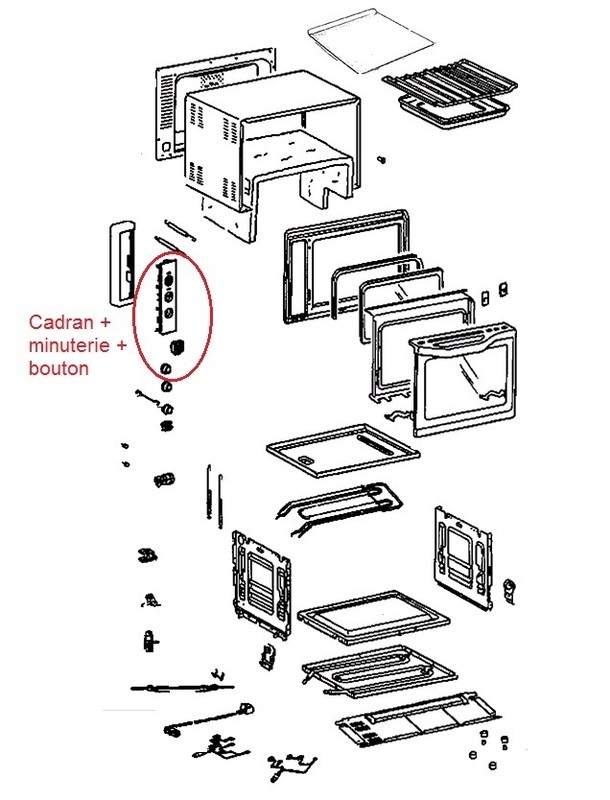 Cadran + minuterie + bouton