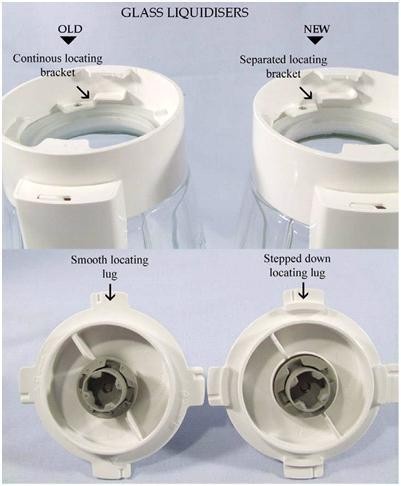 GLASS LIQUIDISERS

OLD

Continous locating bracket

NEW

Separated locating bracket

Smooth locating lug

Stepped down locating lug