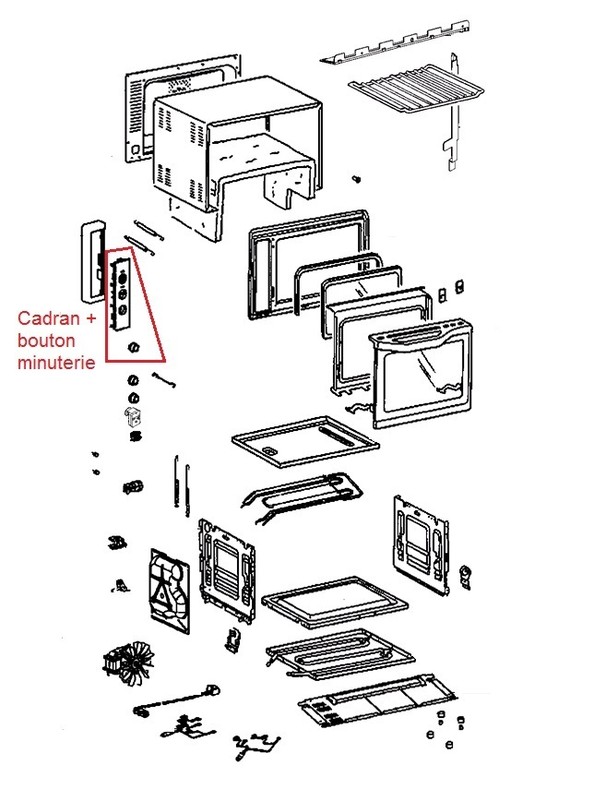 Cadran + bouton minuterie