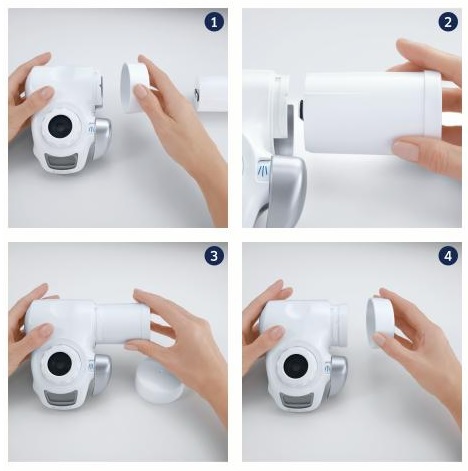 1

2

3

4