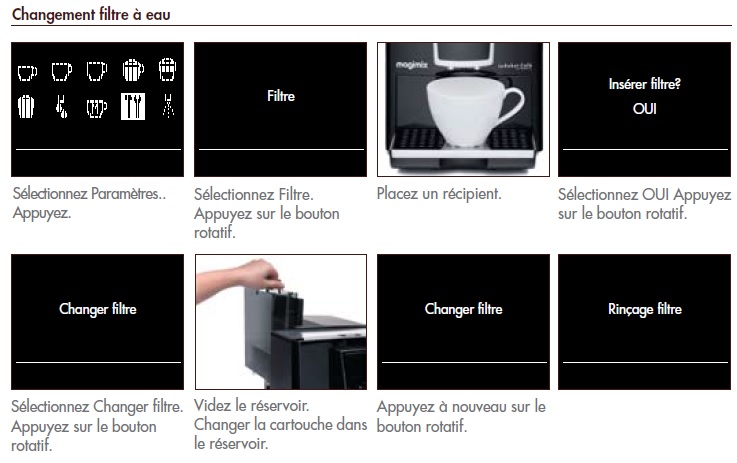 Changement filtre à eau

Sélectionnez Paramètres.. Appuyez.

Filtre

Sélectionnez Filtre. Appuyez sur le bouton rotatif.

magimix

Placez un récipient.

Insérer filtre?
OUI

Sélectionnez OUI Appuyez sur le bouton rotatif.

Changer filtre

Sélectionnez Changer filtre. Appuyez sur le bouton rotatif.

Videz le réservoir. Changer la cartouche dans le réservoir.

Changer filtre

Appuyez à nouveau sur le bouton rotatif.

Rinçage filtre