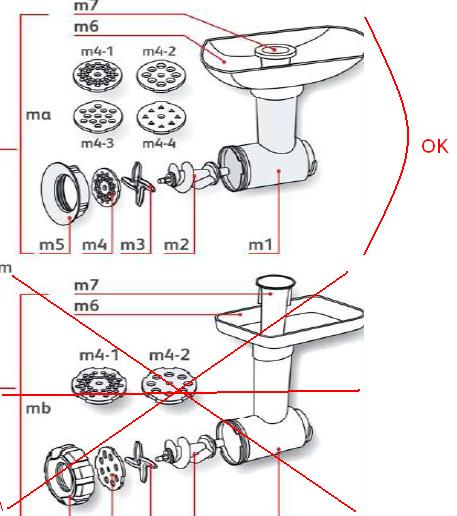 m7
m6
m4-1
m4-2
ma
m4-3
m4-4
OK
m5
m4
m3
m2
m1
m
m7
m6
m4-1
m4-2
mb