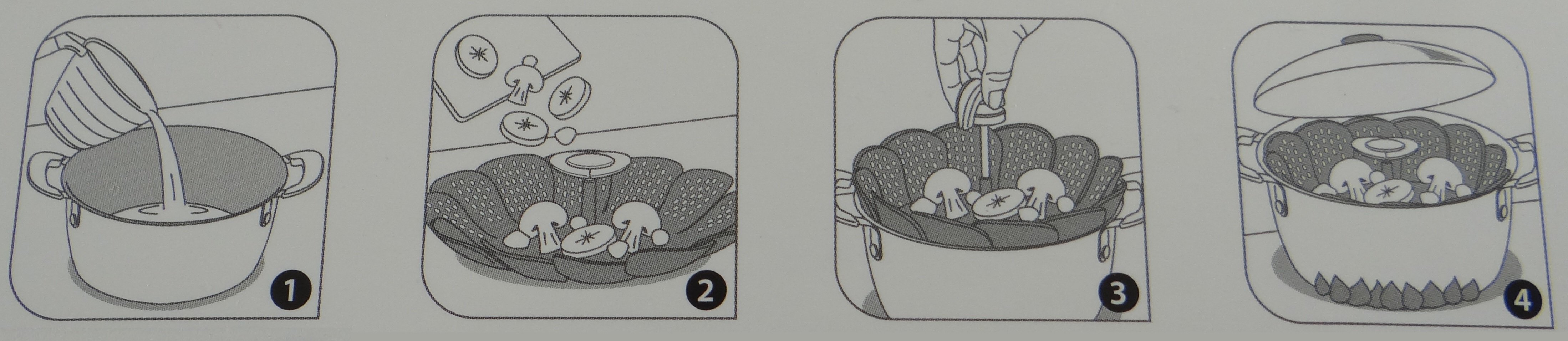 1

2

3

4