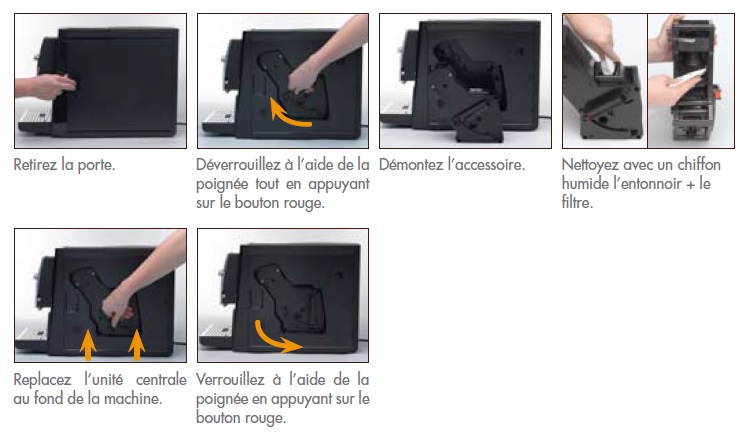 Retirez la porte.

Déverrouillez à l'aide de la poignée tout en appuyant sur le bouton rouge.

Démontez l'accessoire.

Nettoyez avec un chiffon humide l'entonnoir + le filtre.

Replacez l'unité centrale au fond de la machine.

Verrouillez à l'aide de la poignée en appuyant sur le bouton rouge.