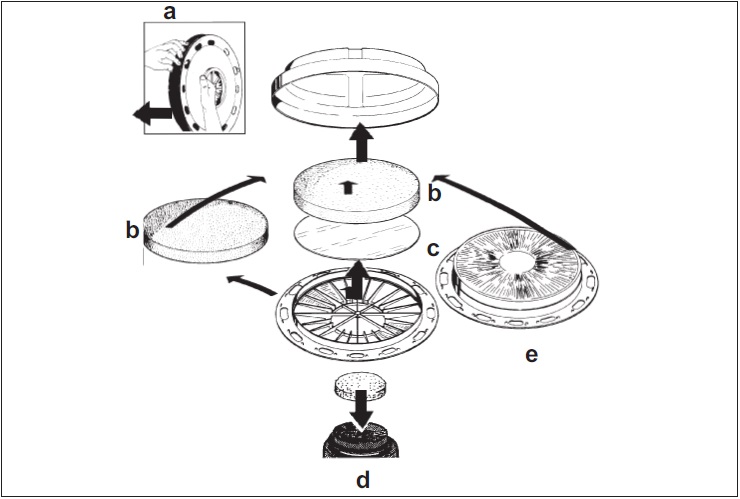 a

b

b

c

e

d