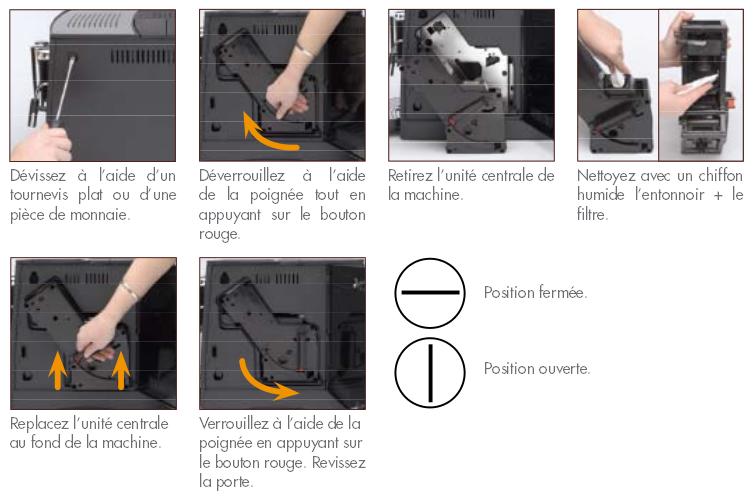 Dévissez à l'aide d'un tournevis plat ou d'une pièce de monnaie.

Déverrouillez à l'aide de la poignée tout en appuyant sur le bouton rouge.

Retirez l'unité centrale de la machine.

Nettoyez avec un chiffon humide l'entonnoir + le filtre.

Replacez l'unité centrale au fond de la machine.

Verrouillez à l'aide de la poignée en appuyant sur le bouton rouge. Revissez la porte.

Position fermée.

Position ouverte.