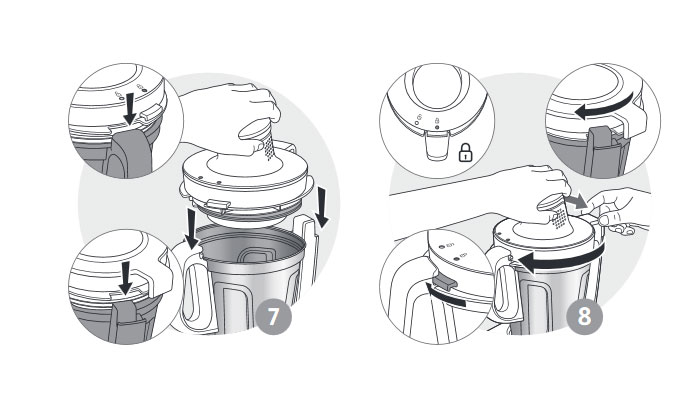 7

8